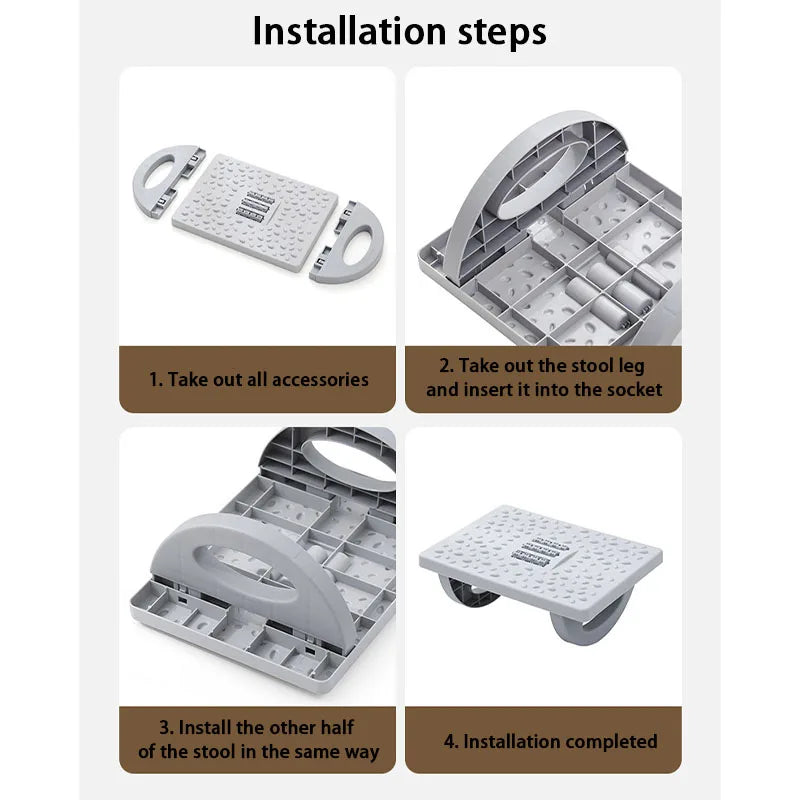 Installation steps

1. Take out all accessories

2. Take out the stool leg and insert it into the socket

3. Install the other half of the stool in the same way

4. Installation completed